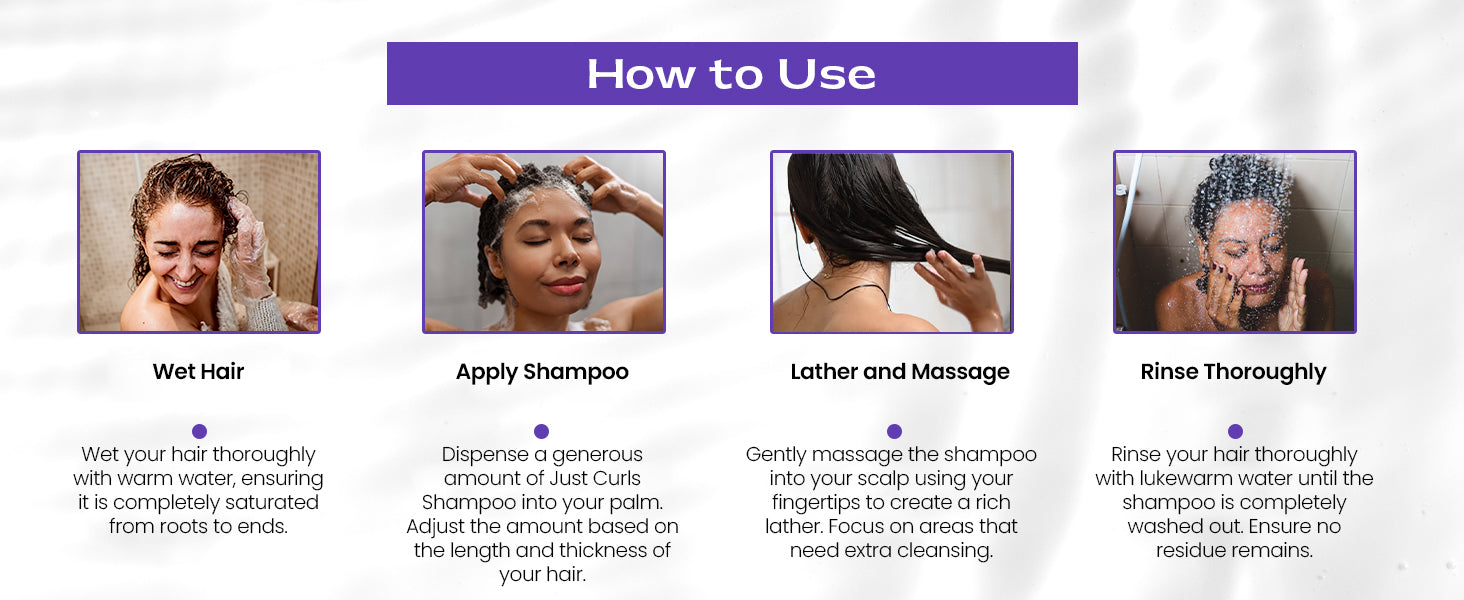 How to Use

Wet Hair

Wet your hair thoroughly with warm water, ensuring it is completely saturated from roots to ends.

Apply Shampoo

Dispense a generous amount of Just Curls Shampoo into your palm. Adjust the amount based on the length and thickness of your hair.

Lather and Massage

Gently massage the shampoo into your scalp using your fingertips to create a rich lather. Focus on areas that need extra cleansing.

Rinse Thoroughly

Rinse your hair thoroughly with lukewarm water until the shampoo is completely washed out. Ensure no residue remains.