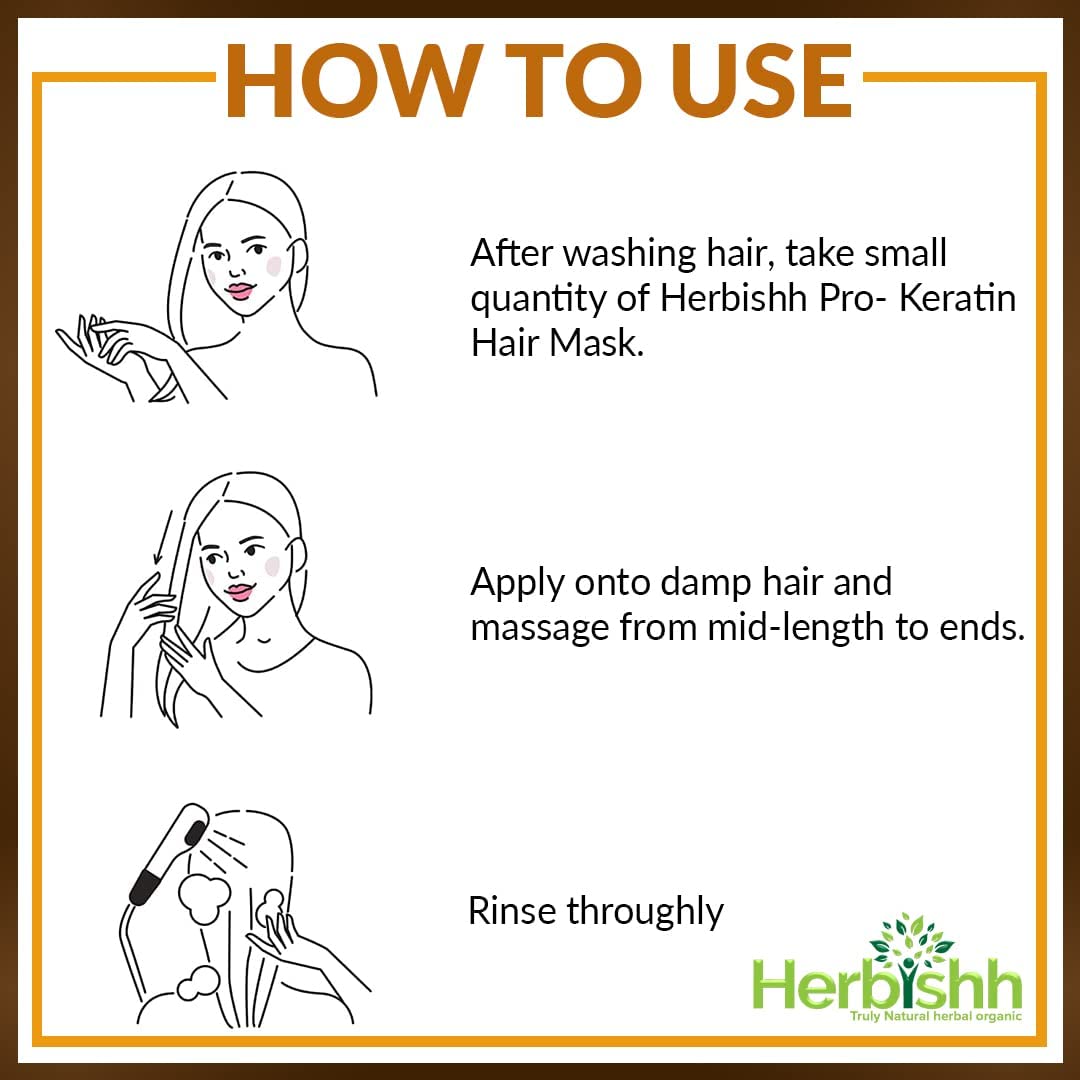 HOW TO USE

After washing hair, take small quantity of Herbishh Pro- Keratin Hair Mask.

Apply onto damp hair and massage from mid-length to ends.

Rinse throughly

Herbishh
Truly Natural herbal organic