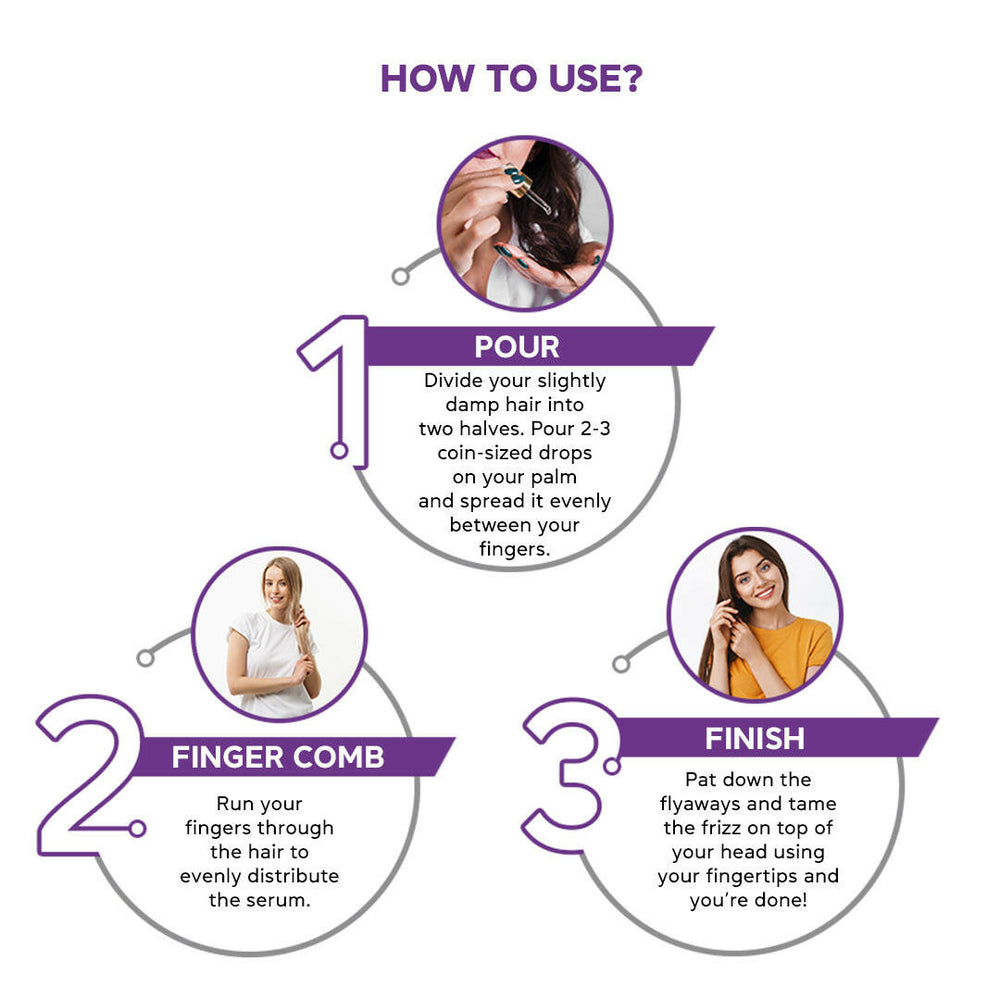 HOW TO USE?

1

POUR

Divide your slightly damp hair into two halves. Pour 2-3 coin-sized drops on your palm and spread it evenly between your fingers.

2

FINGER COMB

Run your fingers through the hair to evenly distribute the serum.

3

FINISH

Pat down the flyaways and tame the frizz on top of your head using your fingertips and you're done!