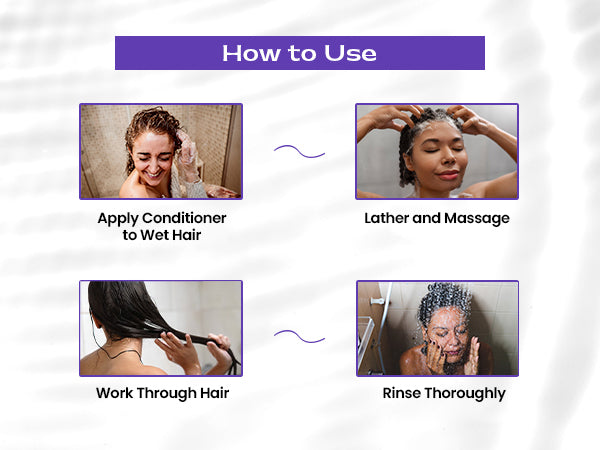 How to Use

Apply Conditioner to Wet Hair

Lather and Massage

Work Through Hair

Rinse Thoroughly