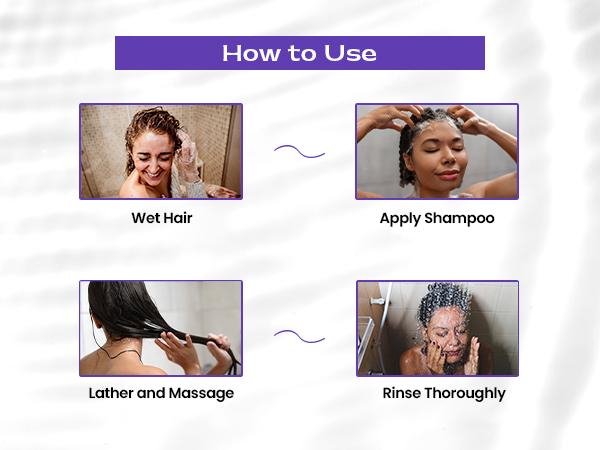 How to Use

Wet Hair

Apply Shampoo

Lather and Massage

Rinse Thoroughly